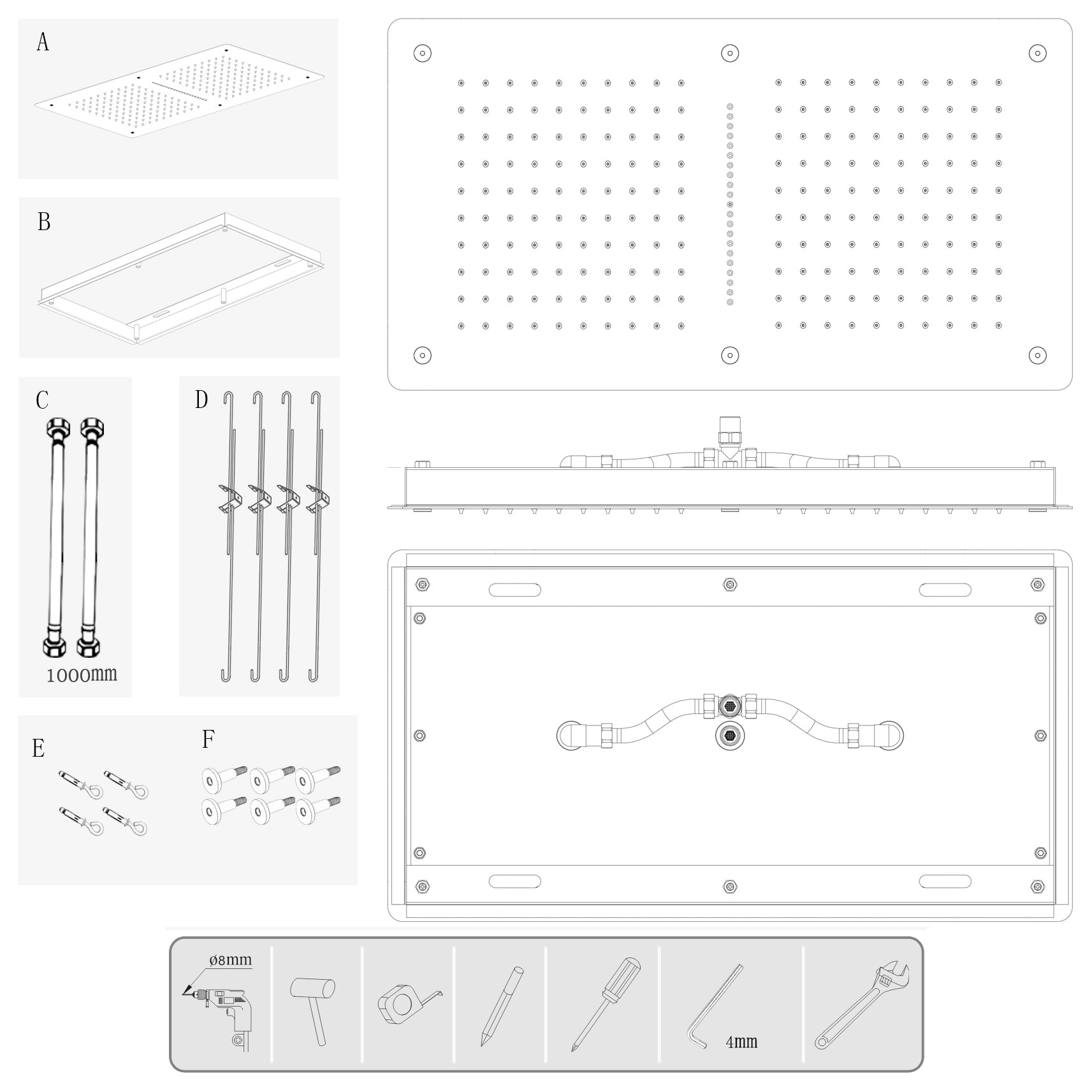 A

B

C

1000mm

D

E

F

ø8mm

4mm