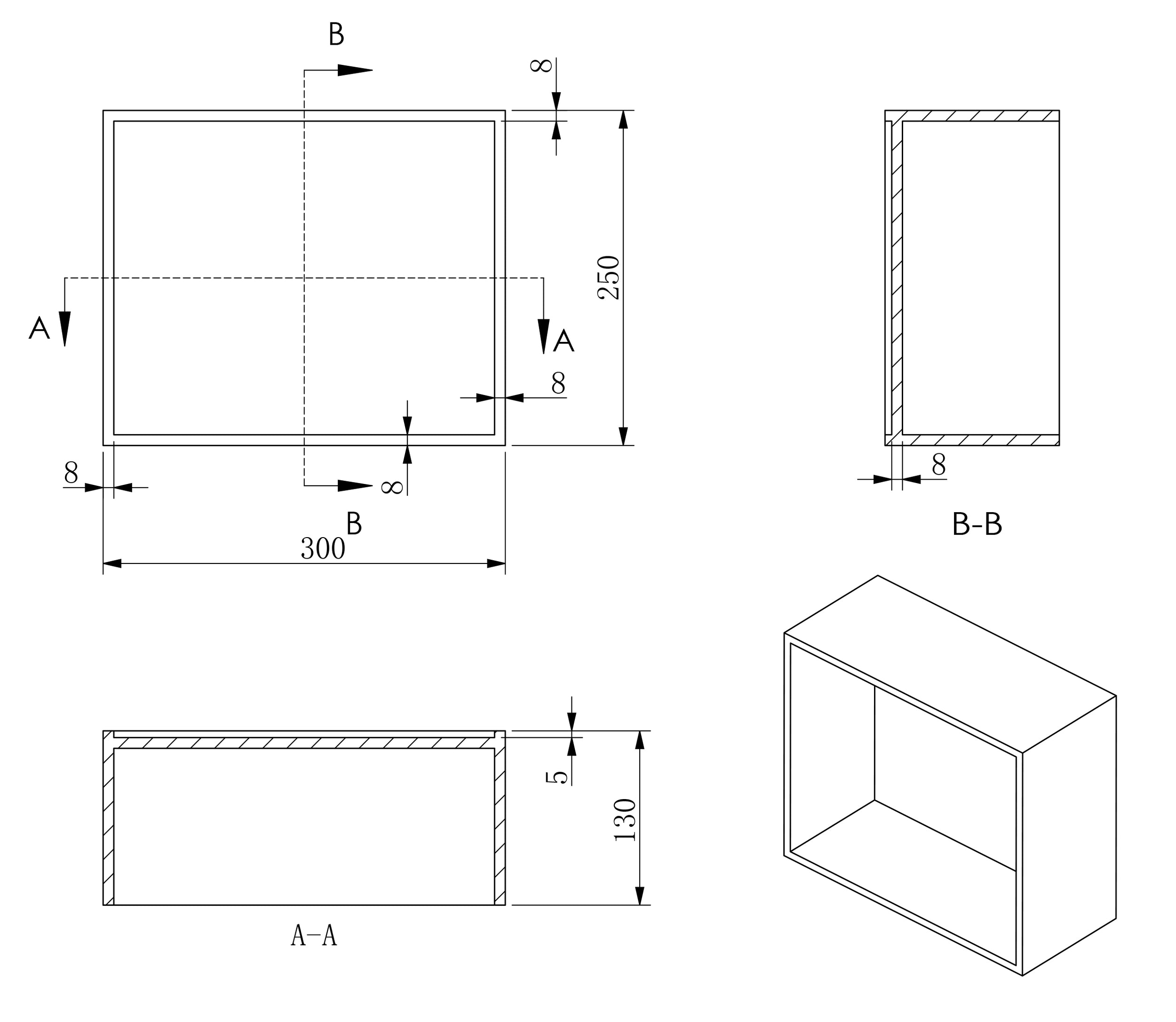 B

8

250

A

A

8

8

8

B

300

8

B-B

5

130

A-A